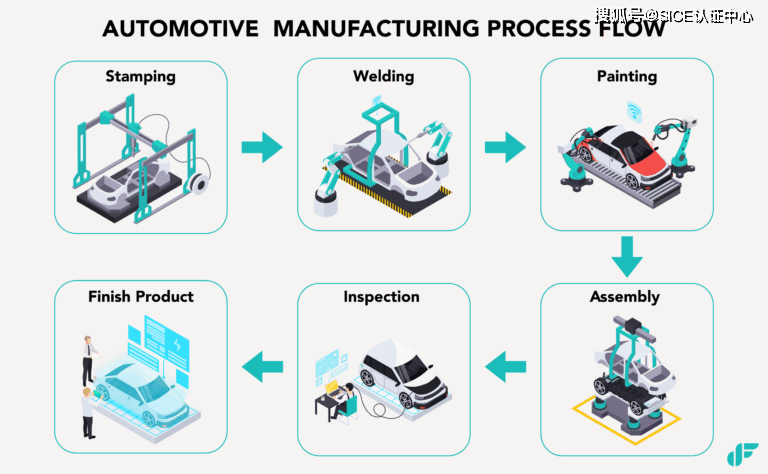 搜狐号@SICE认证中心

AUTOMOTIVE MANUFACTURING PROCESS FLOW

Stamping

Welding

Painting

Assembly

Inspection

Finish Product