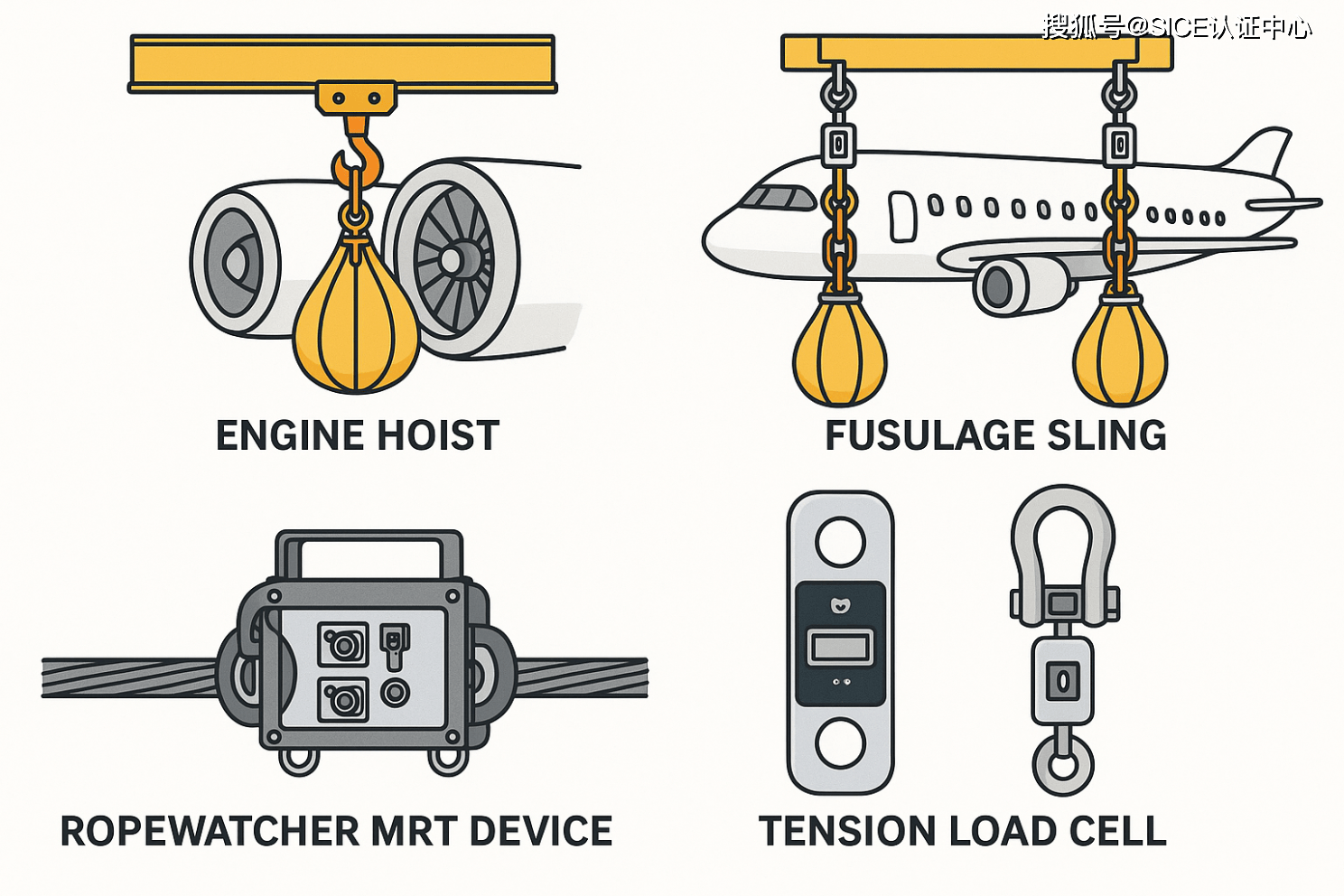 搜狐号@SICE认证中心

ENGINE HOIST

FUSULAGE SLING

ROPEWATCHER MRT DEVICE

TENSION LOAD CELL